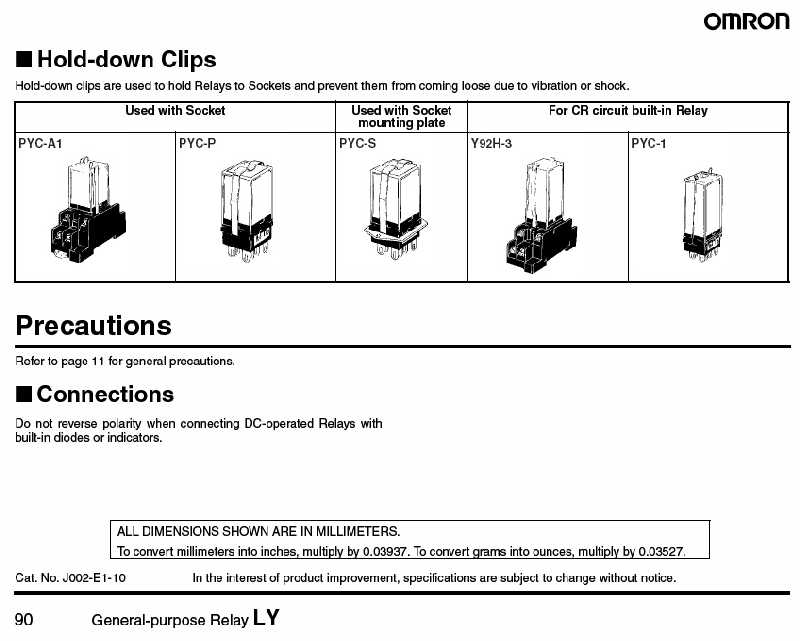 OMRON

■ Hold-down Clips

Hold-down clips are used to hold Relays to Sockets and prevent them from coming loose due to vibration or shock.

| Used with Socket | | Used with Socket mounting plate | For CR circuit built-in Relay | |
|---|---|---|---|---|
| PYC-A1 | PYC-P | PYC-S | Y92H-3 | PYC-1 |

Precautions

Refer to page 11 for general precautions.

■ Connections

Do not reverse polarity when connecting DC-operated Relays with built-in diodes or indicators.

ALL DIMENSIONS SHOWN ARE IN MILLIMETERS.
To convert millimeters into inches, multiply by 0.03937. To convert grams into ounces, multiply by 0.03527.

Cat. No. J002-E1-10 In the interest of product improvement, specifications are subject to change without notice.

90 General-purpose Relay LY